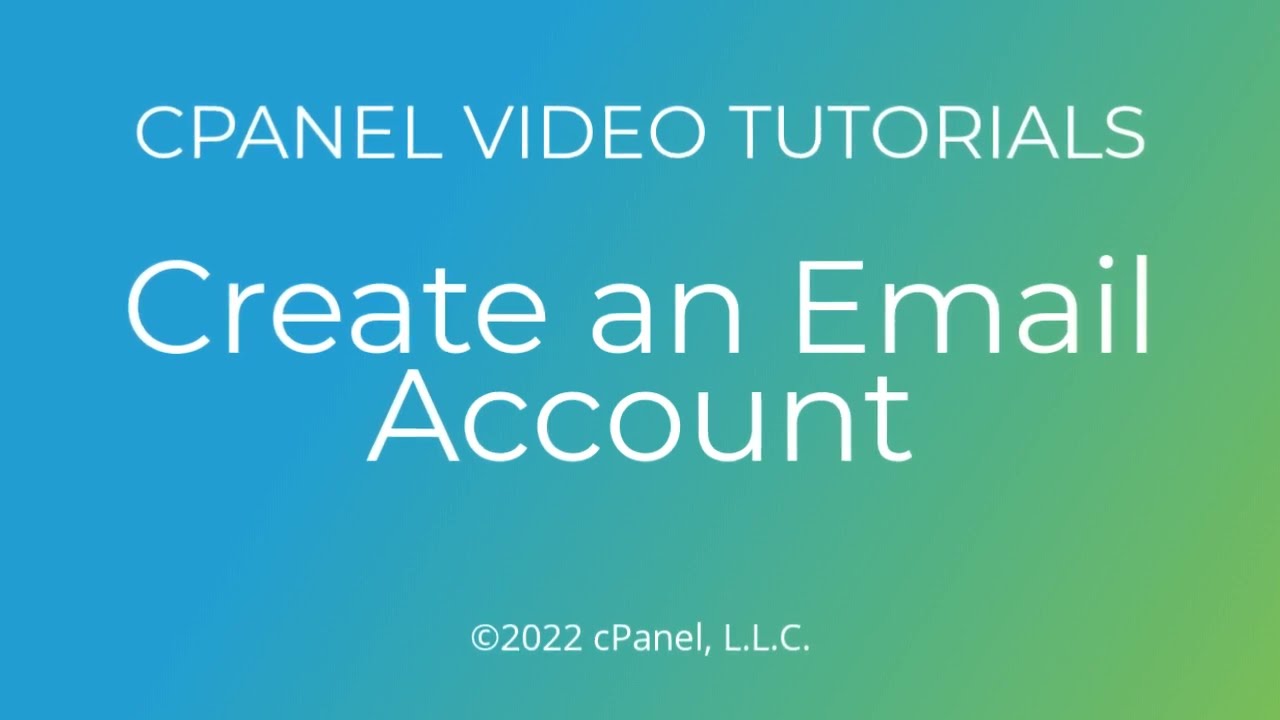 CPANEL VIDEO TUTORIALS

Create an Email Account

©2022 cPanel, L.L.C.